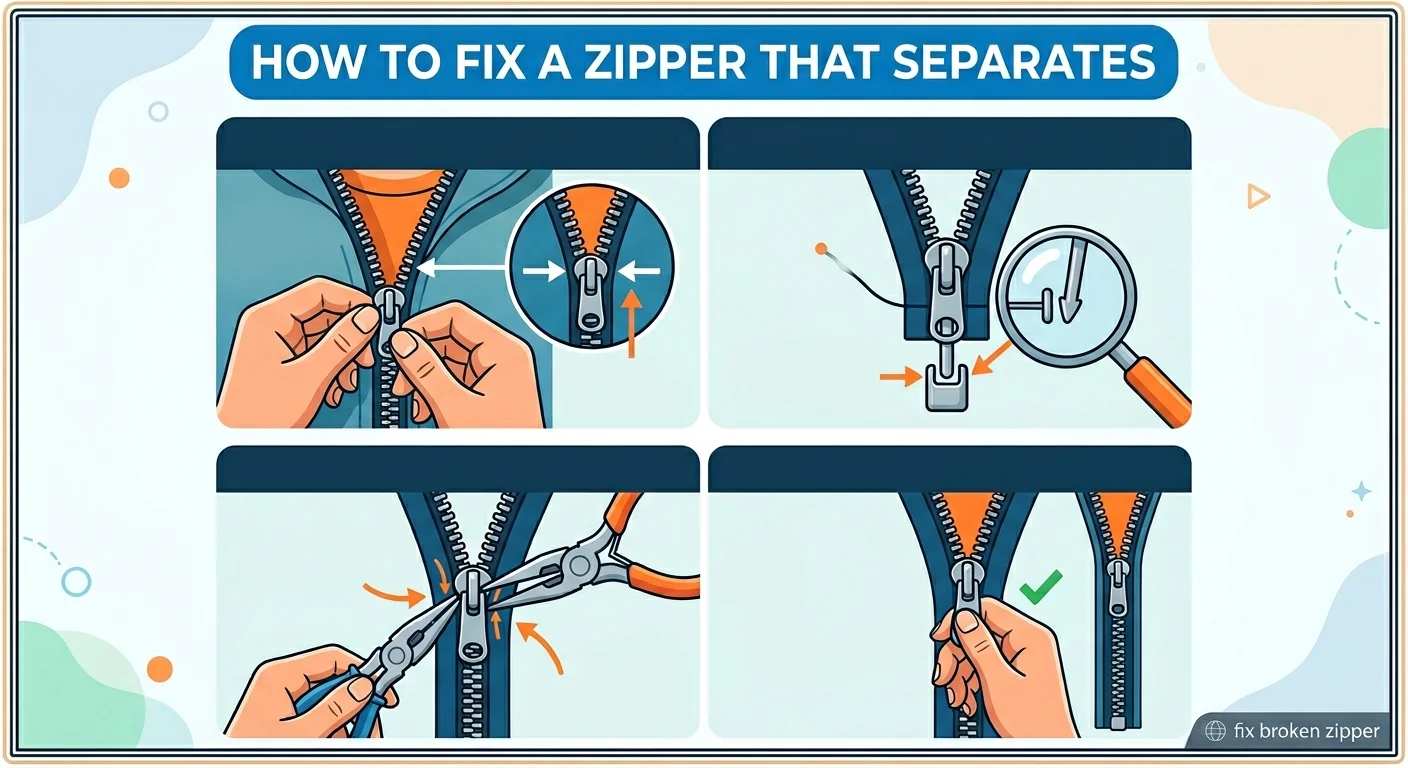 HOW TO FIX A ZIPPER THAT SEPARATES

fix broken zipper