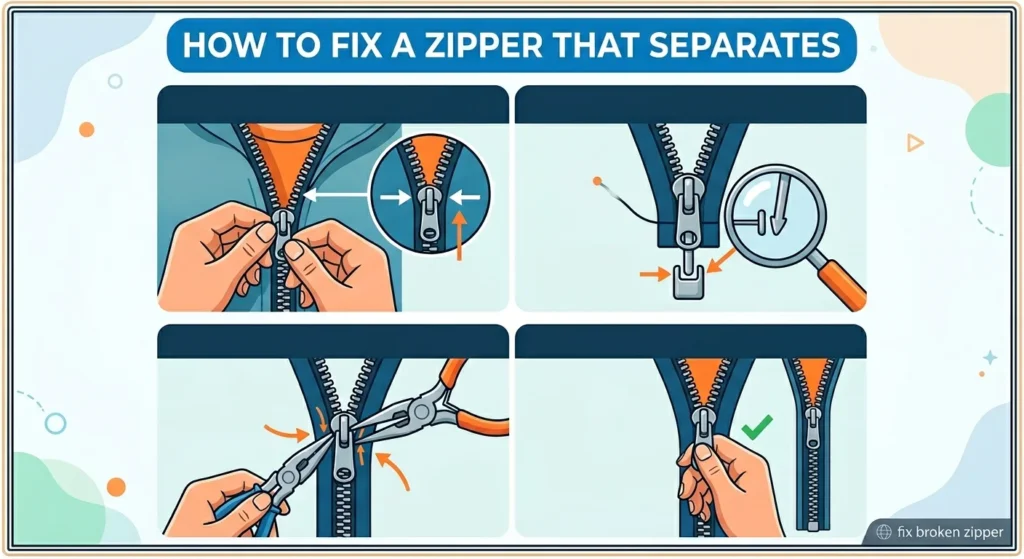 HOW TO FIX A ZIPPER THAT SEPARATES

fix broken zipper